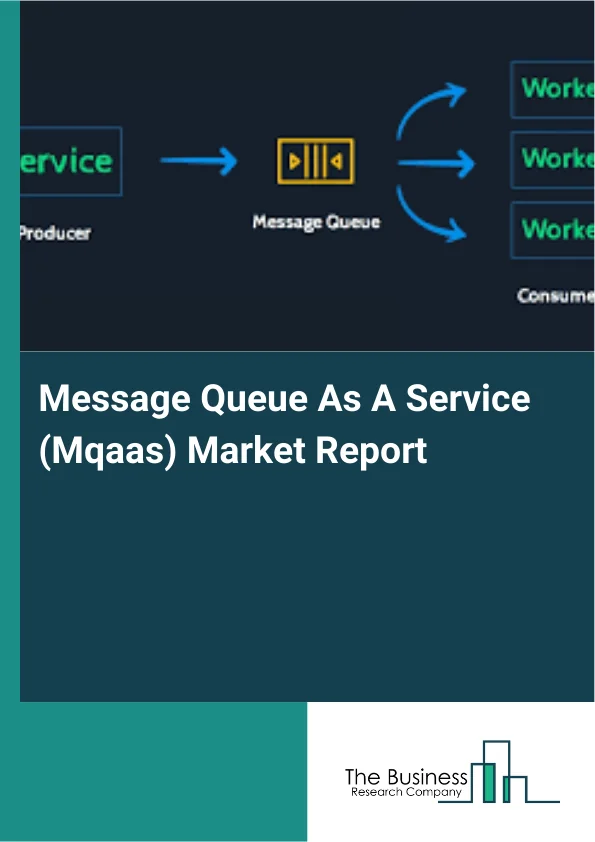 ervice

Producer

Message Queue

Worke

Worke

Worke

Consume

Message Queue As A Service (Mqaas) Market Report

The Business
Research Company