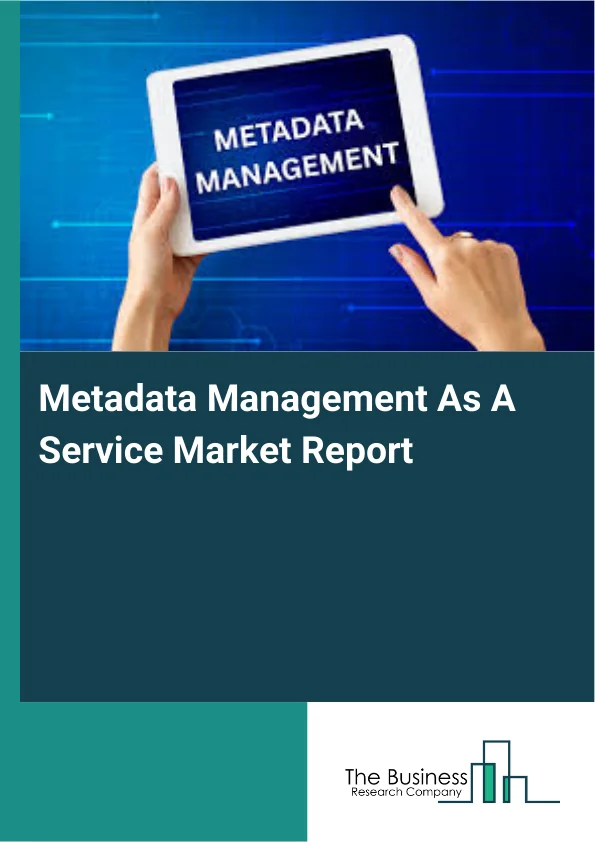 METADATA MANAGEMENT

Metadata Management As A Service Market Report

The Business
Research Company