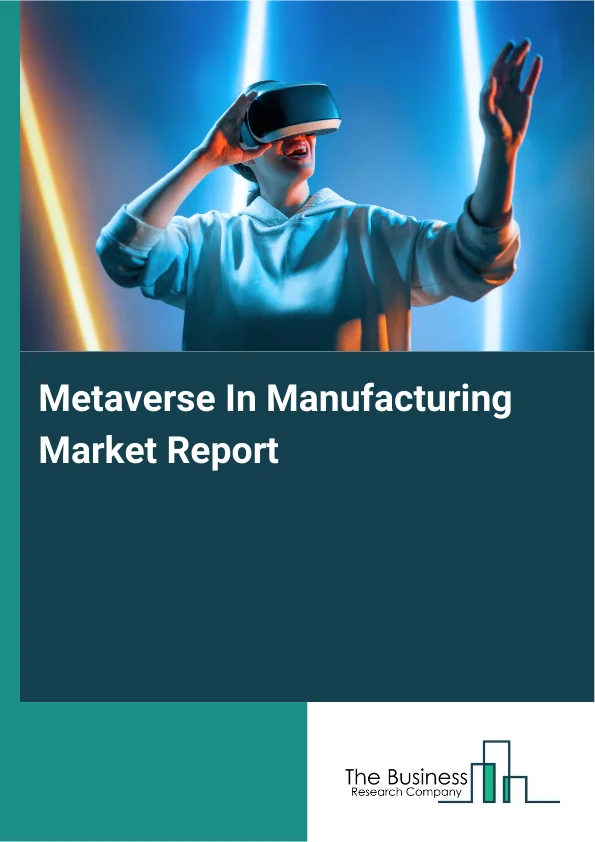 Metaverse In Manufacturing Market Report

The Business
Research Company