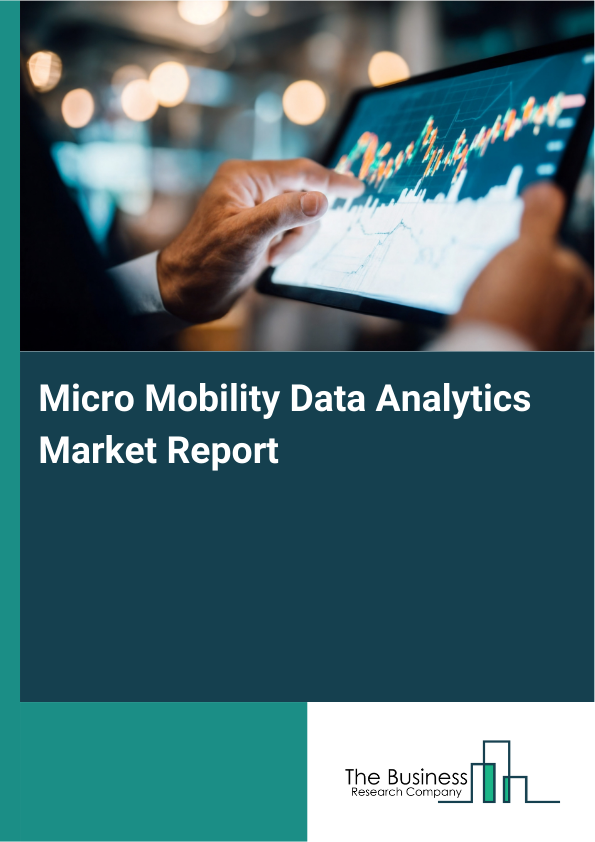 Micro Mobility Data Analytics Market Report

The Business
Research Company