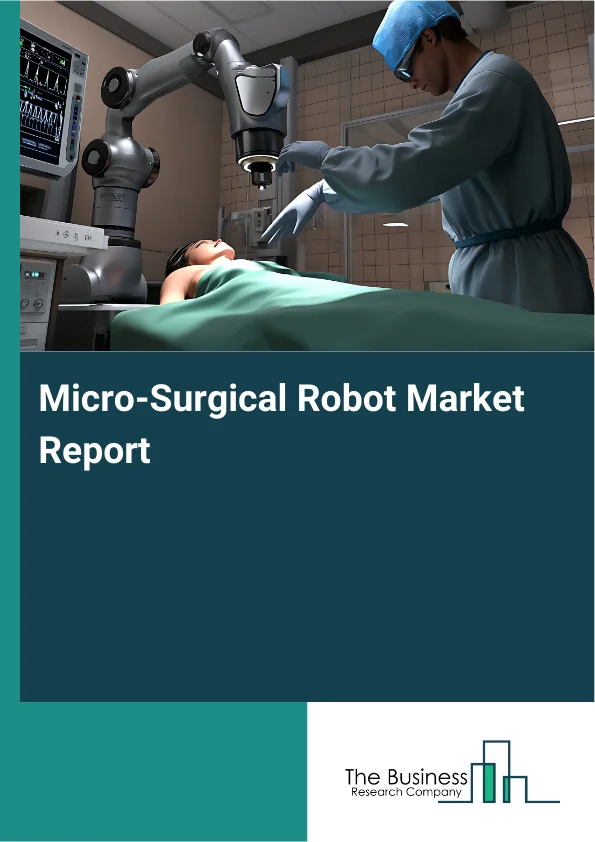 Micro-Surgical Robot Market Report

The Business
Research Company