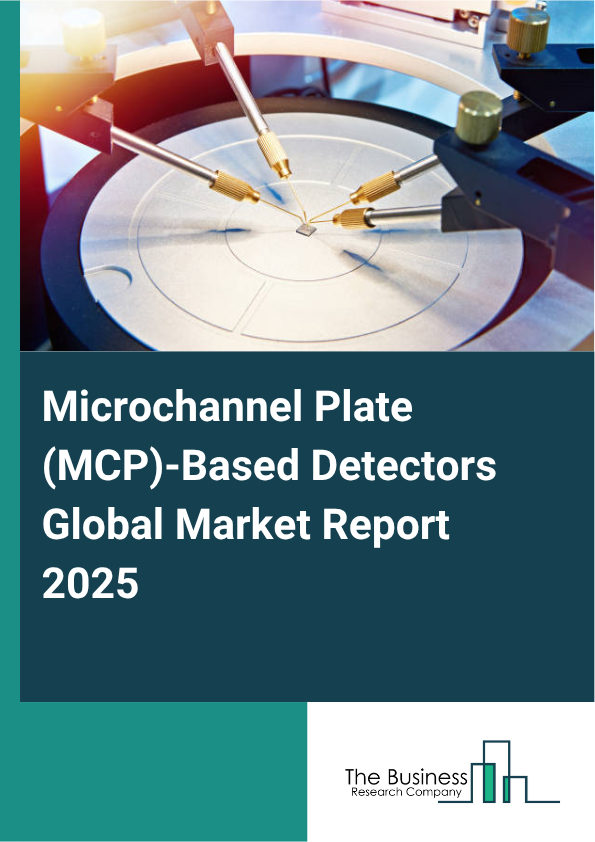 Microchannel Plate (MCP)-Based Detectors Global Market Report 2025

The Business
Research Company