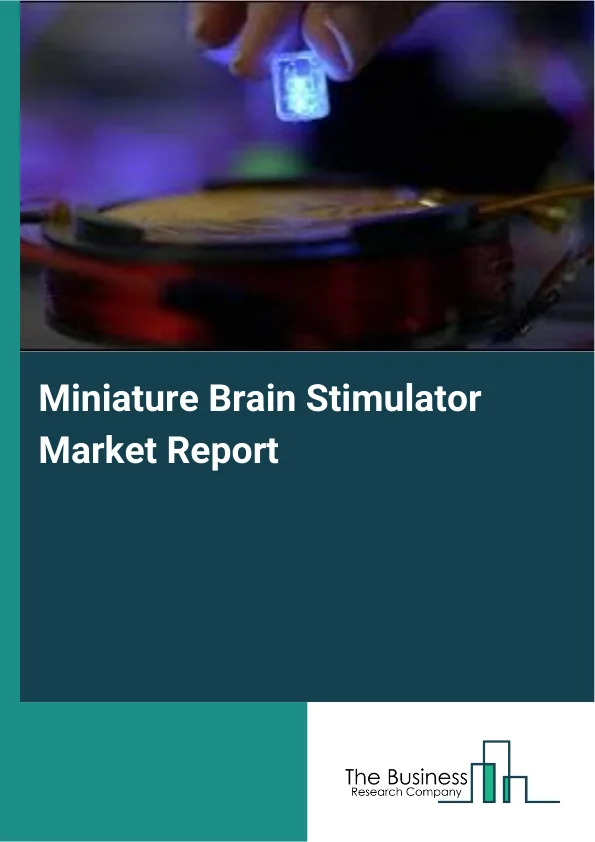 Miniature Brain Stimulator Market Report

The Business
Research Company