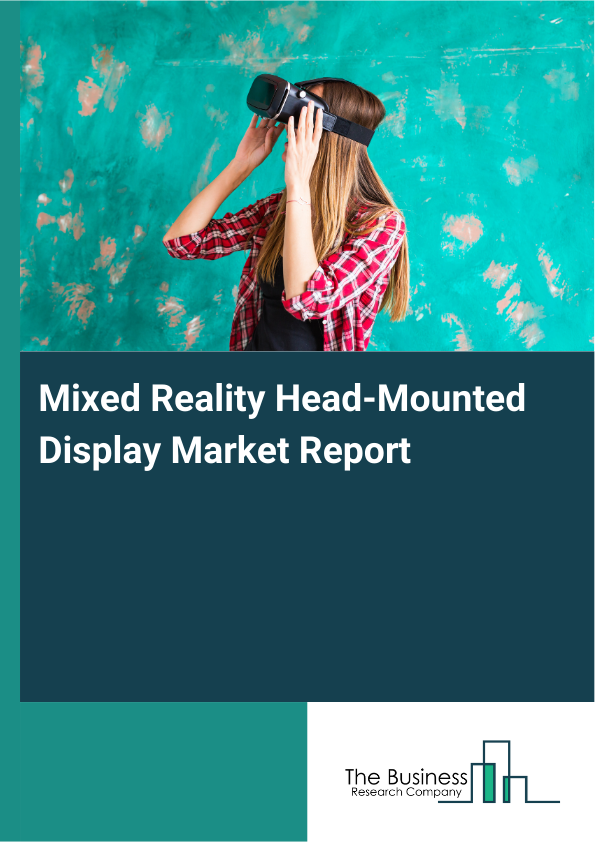 Mixed Reality Head-Mounted Display Market Report

The Business
Research Company