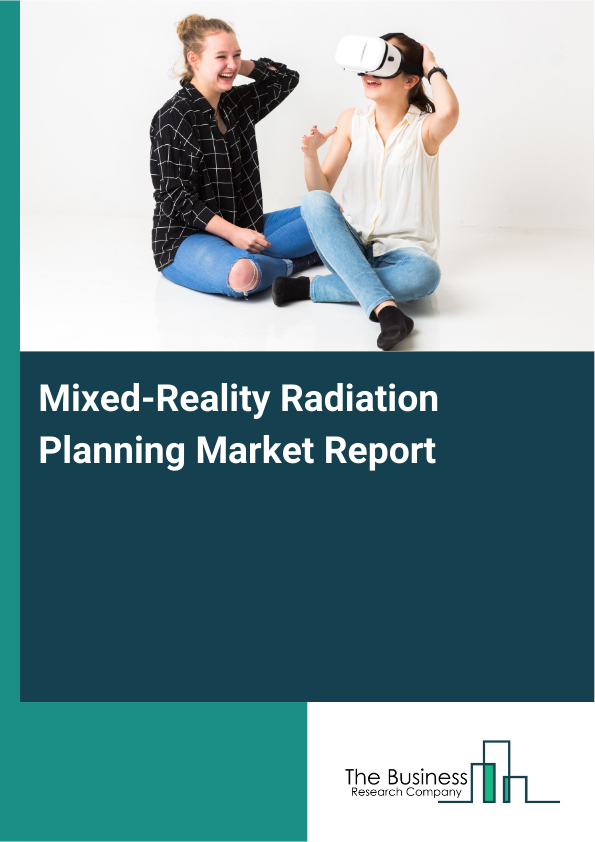 Mixed-Reality Radiation Planning Market Report

The Business
Research Company