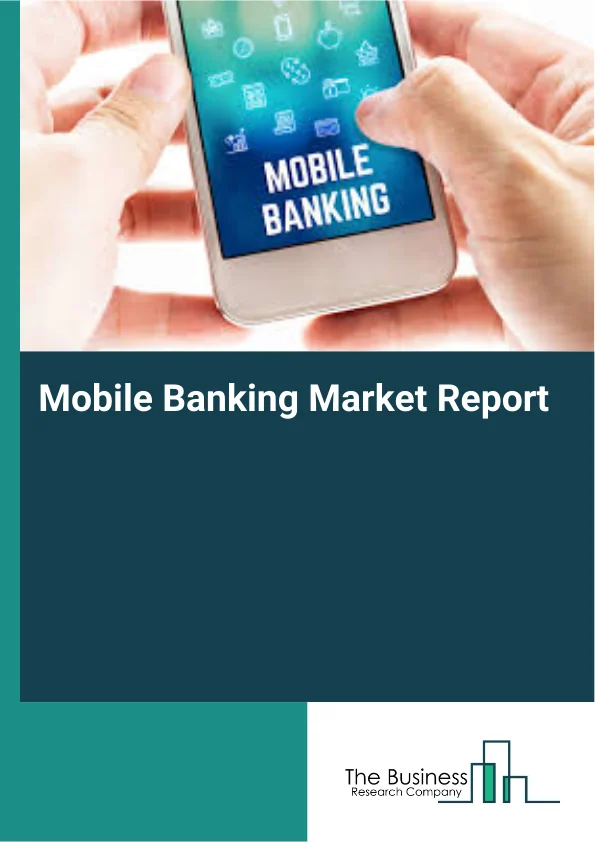 MOBILE BANKING

Mobile Banking Market Report

The Business
Research Company