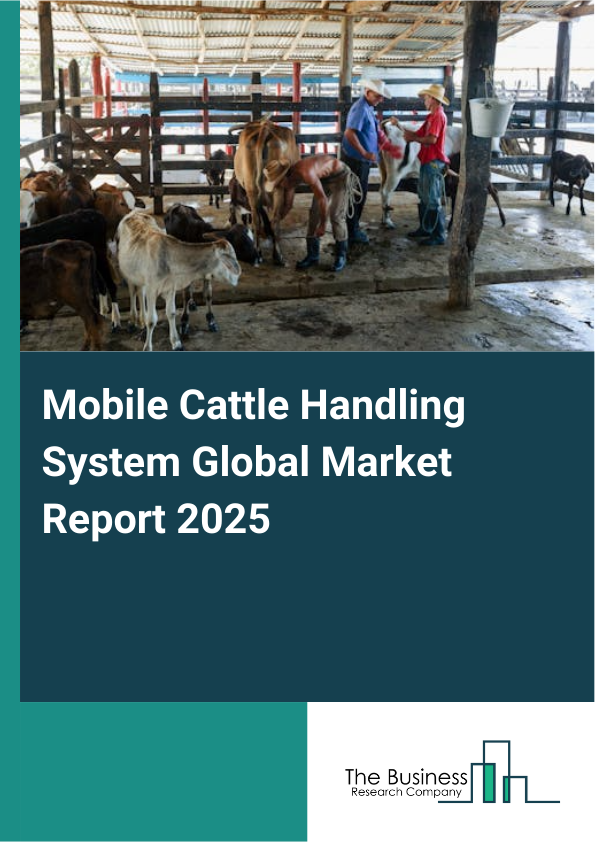 Mobile Cattle Handling System Global Market Report 2025

The Business
Research Company