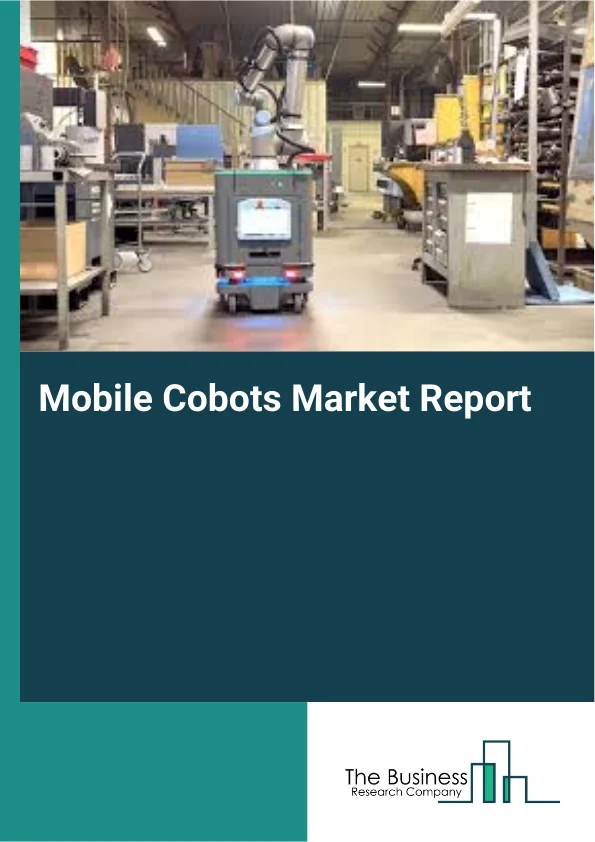 Mobile Cobots Market Report

The Business
Research Company