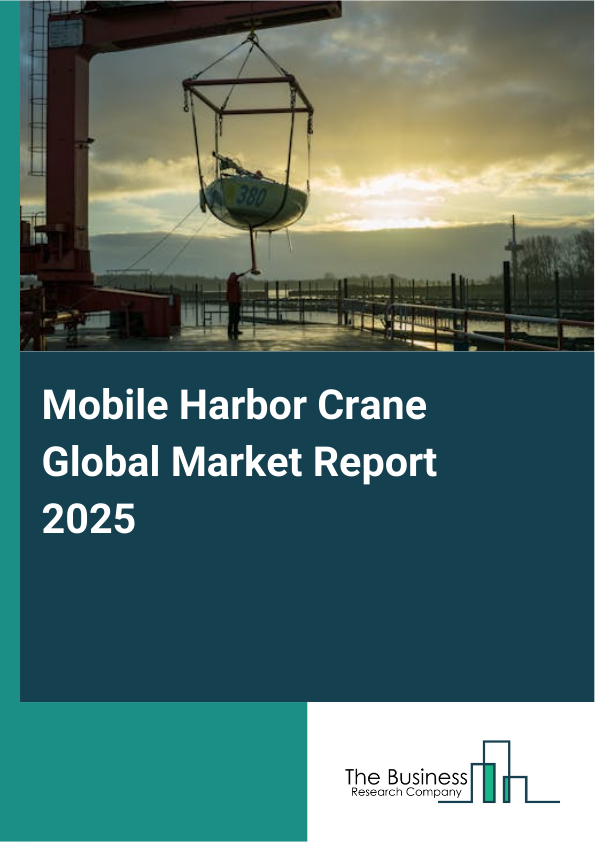 380

Mobile Harbor Crane Global Market Report 2025

The Business
Research Company