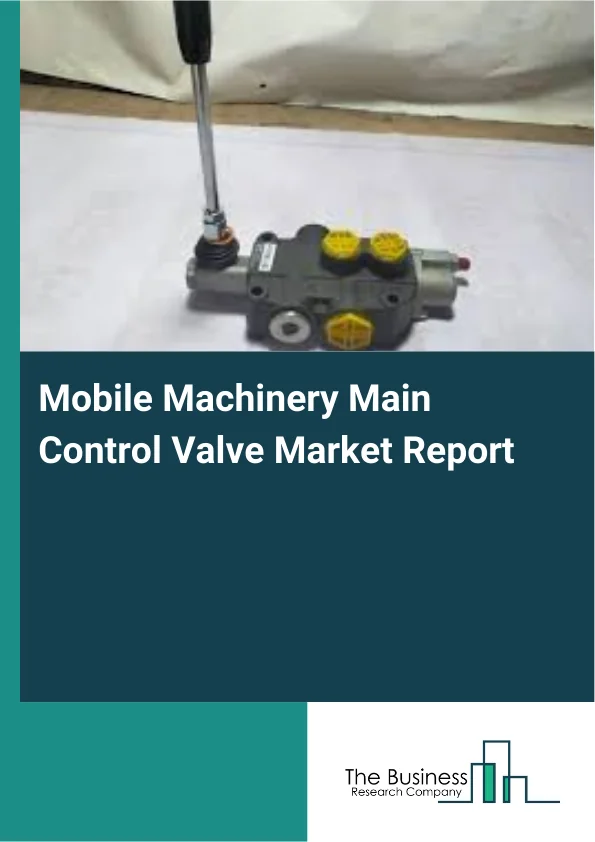 Mobile Machinery Main Control Valve Market Report

The Business
Research Company