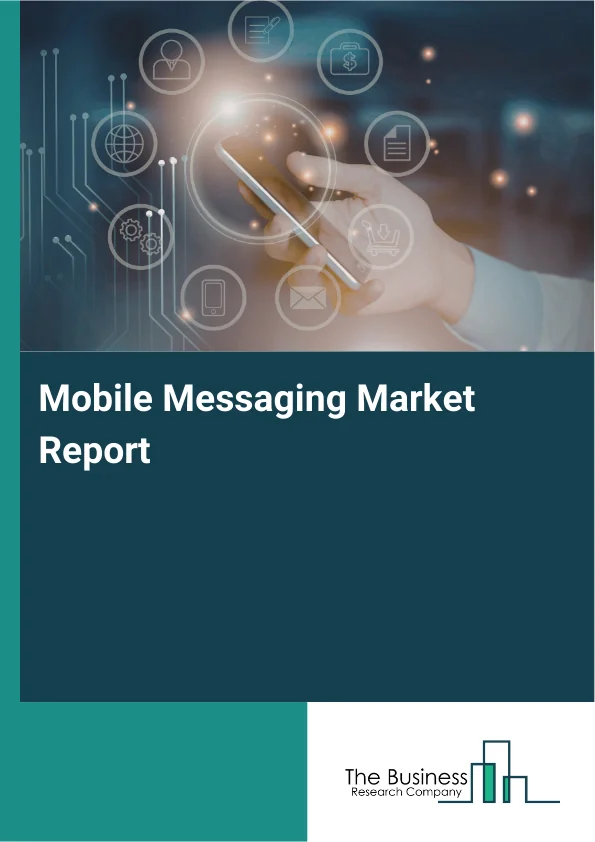 Mobile Messaging Market Report

The Business
Research Company