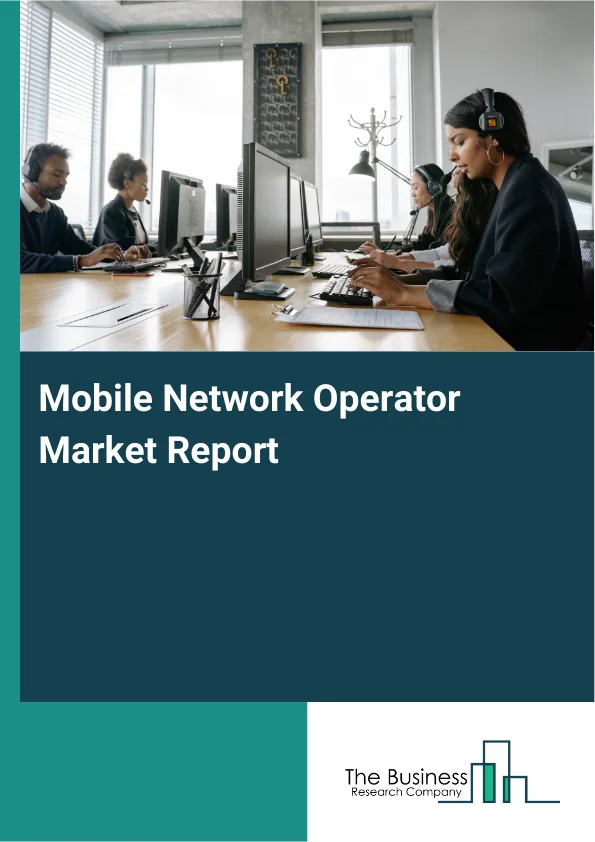 Mobile Network Operator Market Report

The Business
Research Company