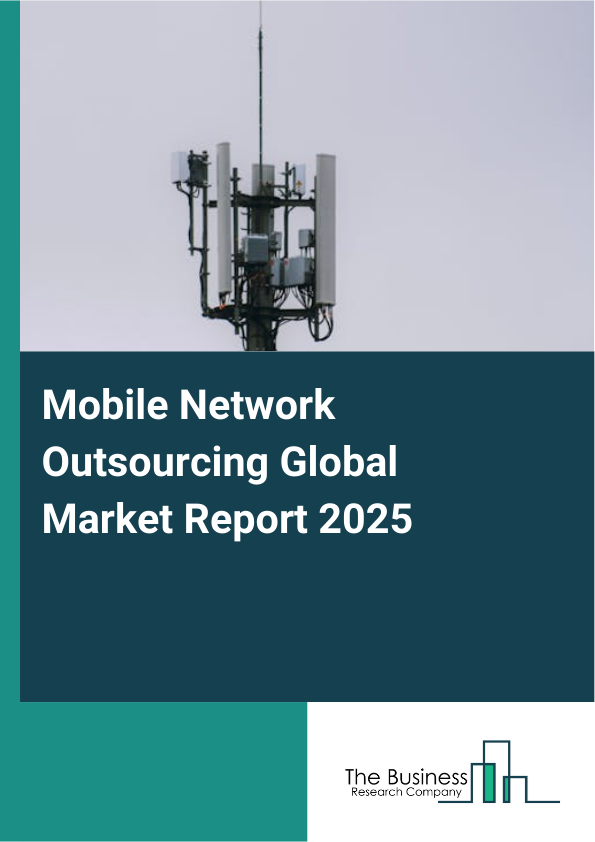 Mobile Network Outsourcing Global Market Report 2025

The Business
Research Company