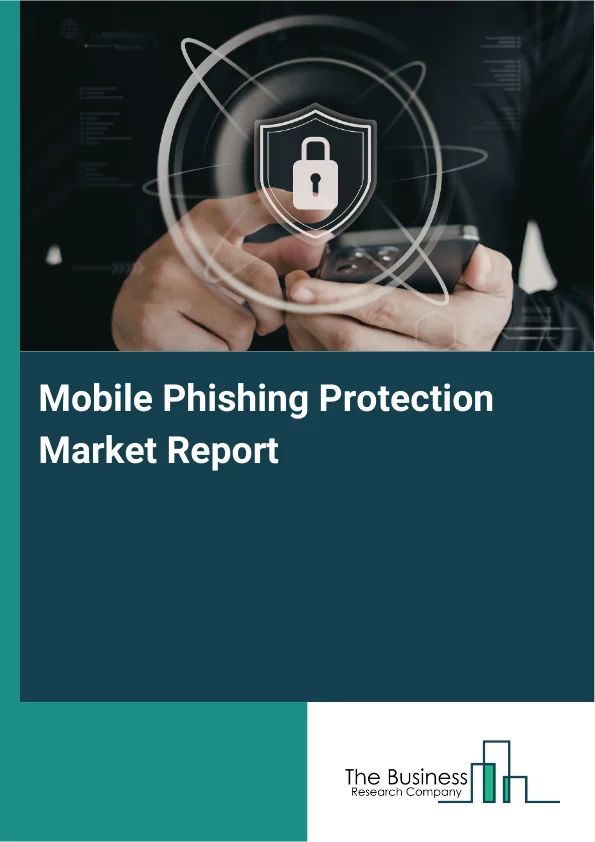 Mobile Phishing Protection Market Report

The Business
Research Company