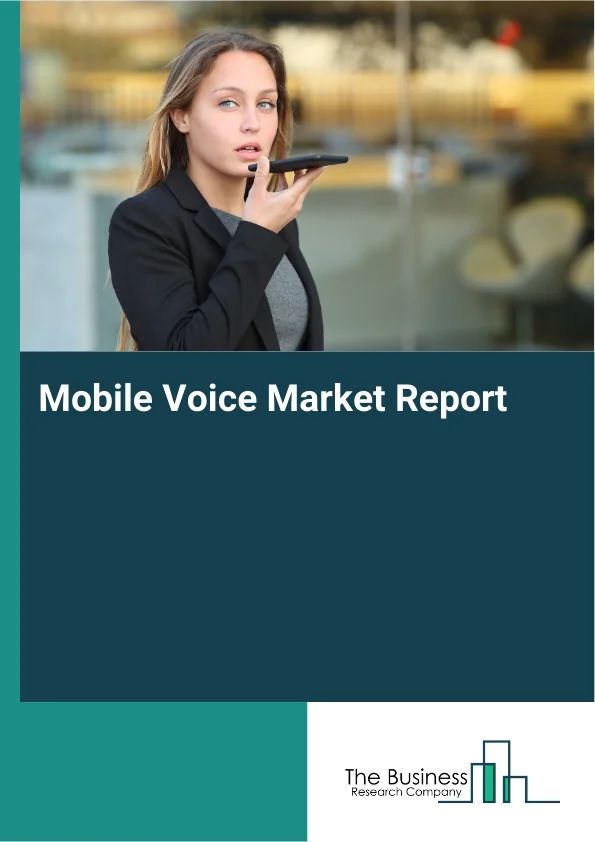 Mobile Voice Market Report

The Business
Research Company