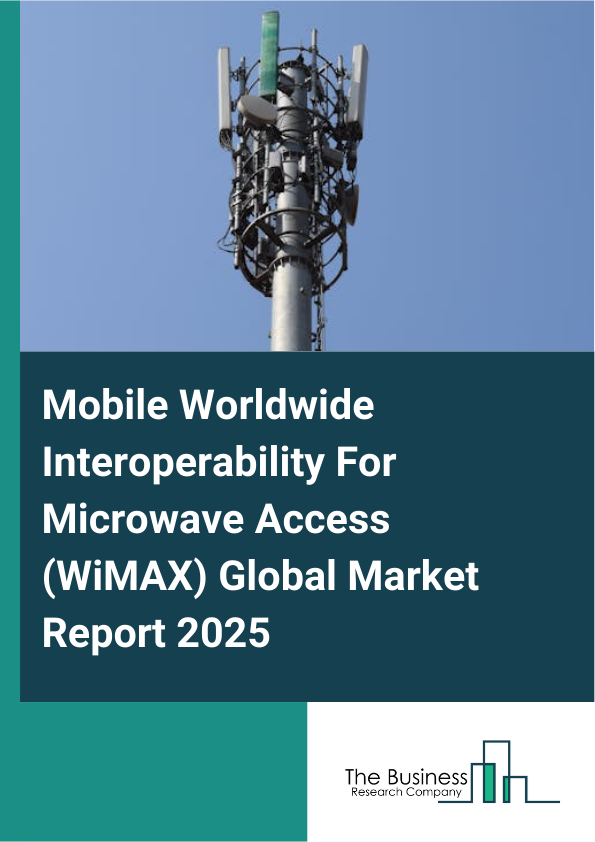 Mobile Worldwide Interoperability For Microwave Access (WiMAX) Global Market Report 2025

The Business
Research Company