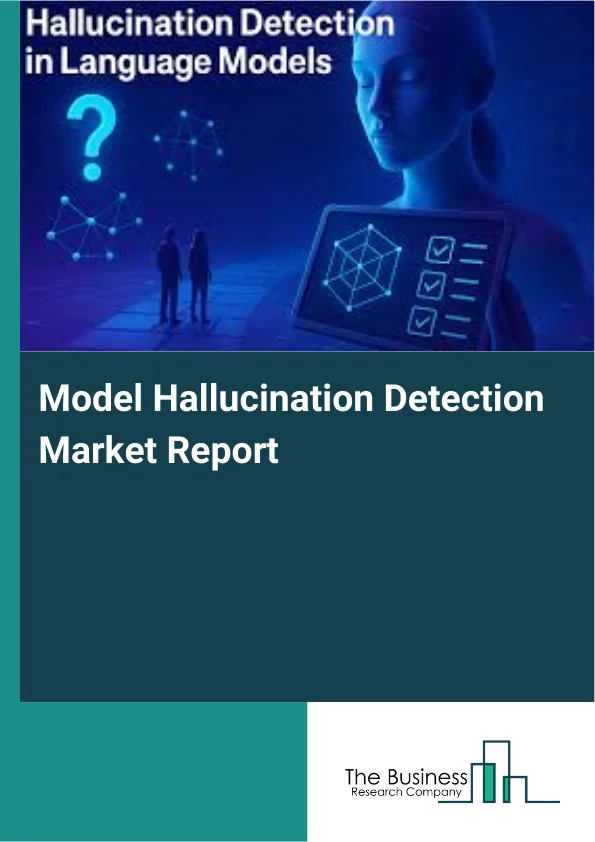 Hallucination Detection in Language Models

?

Model Hallucination Detection Market Report

The Business
Research Company