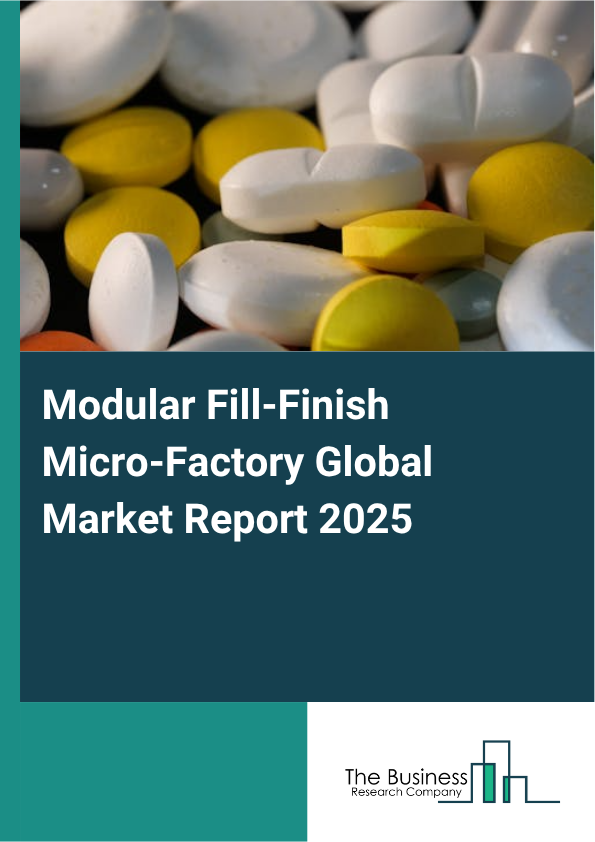 Modular Fill-Finish Micro-Factory Global Market Report 2025

The Business
Research Company