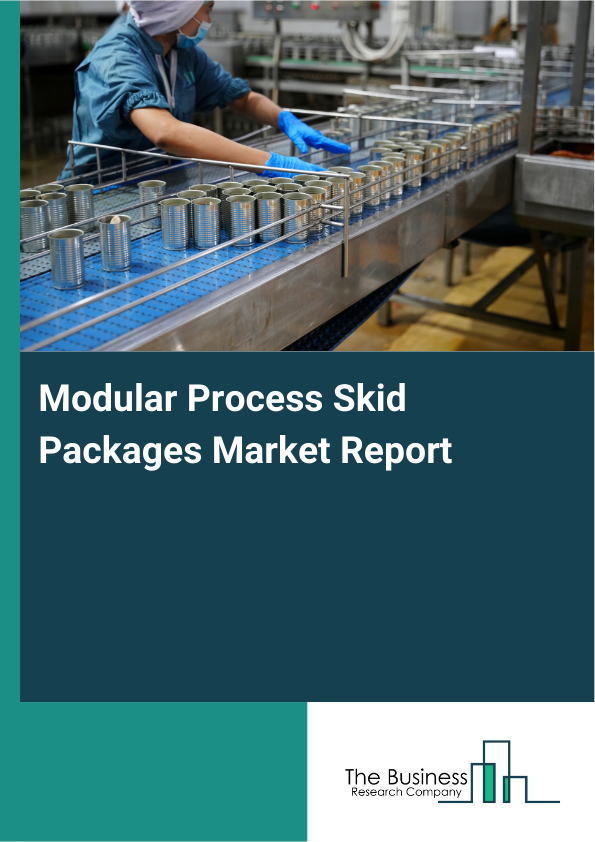 Modular Process Skid Packages Market Report

The Business
Research Company