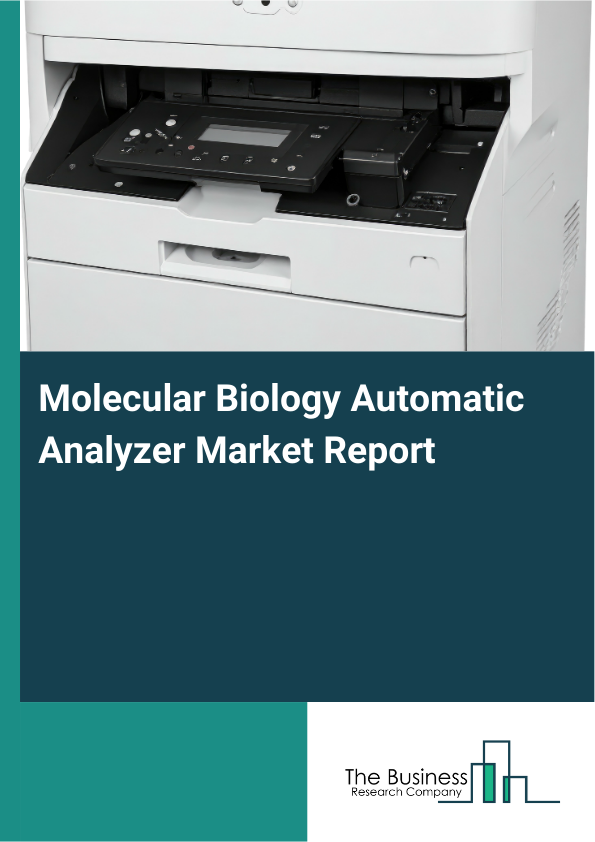 Molecular Biology Automatic Analyzer Market Report

The Business
Research Company