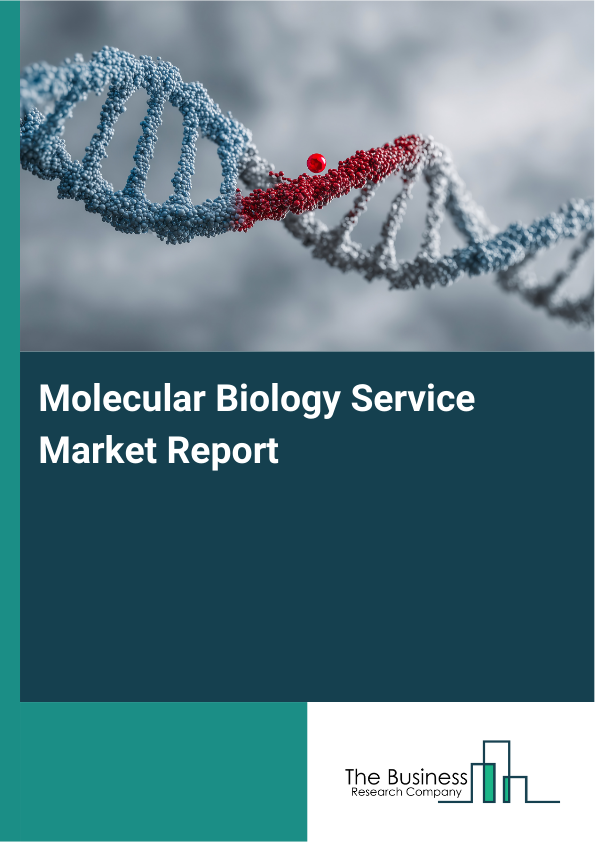 Molecular Biology Service Market Report

The Business
Research Company