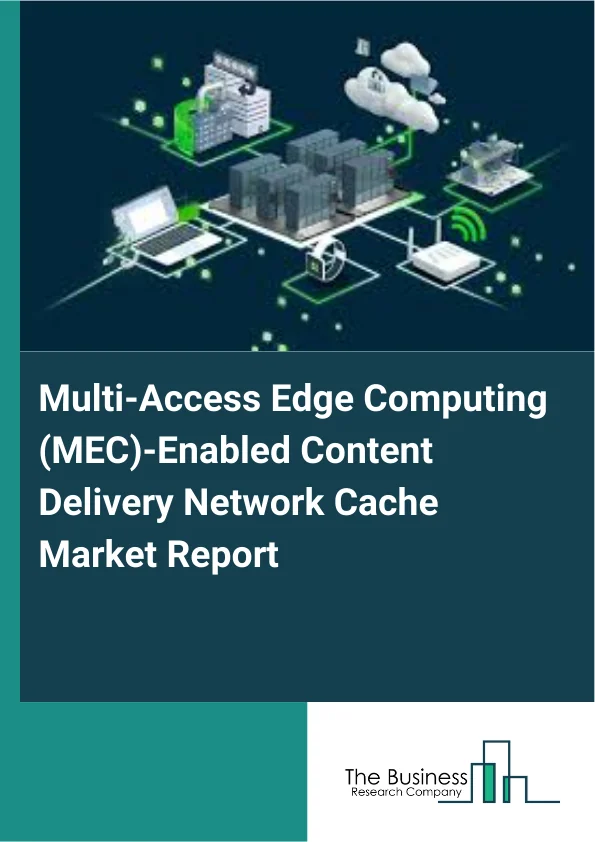 Multi-Access Edge Computing (MEC)-Enabled Content Delivery Network Cache Market Report

The Business
Research Company