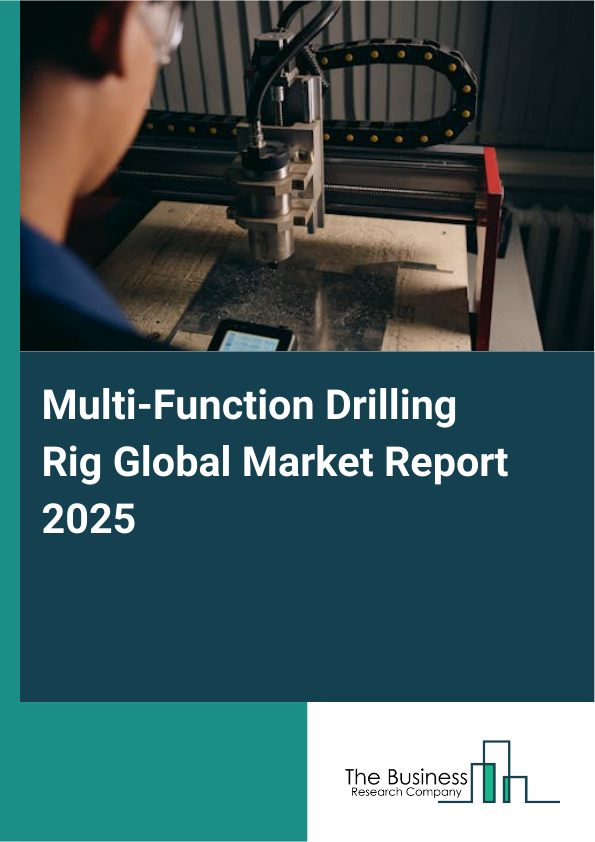 Multi-Function Drilling Rig Global Market Report 2025

The Business
Research Company