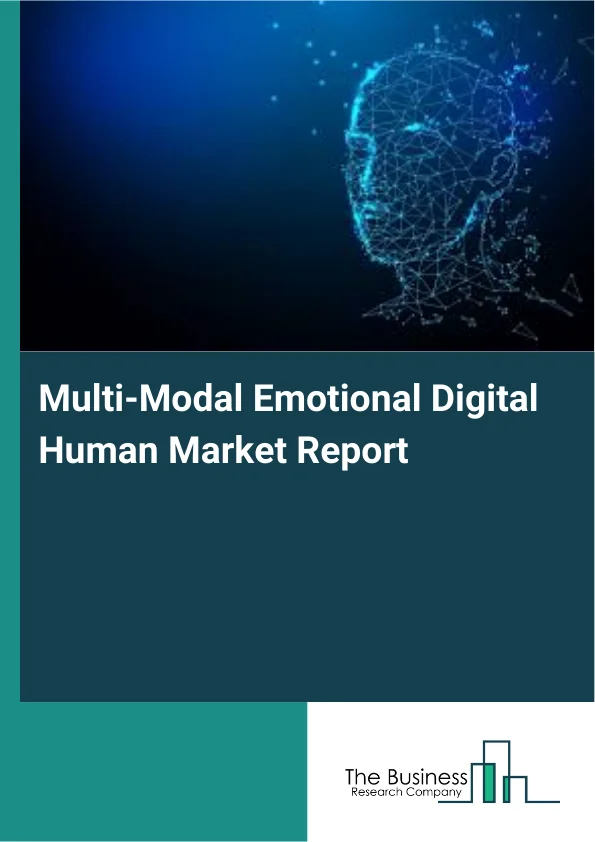 Multi-Modal Emotional Digital Human Market Report

The Business
Research Company