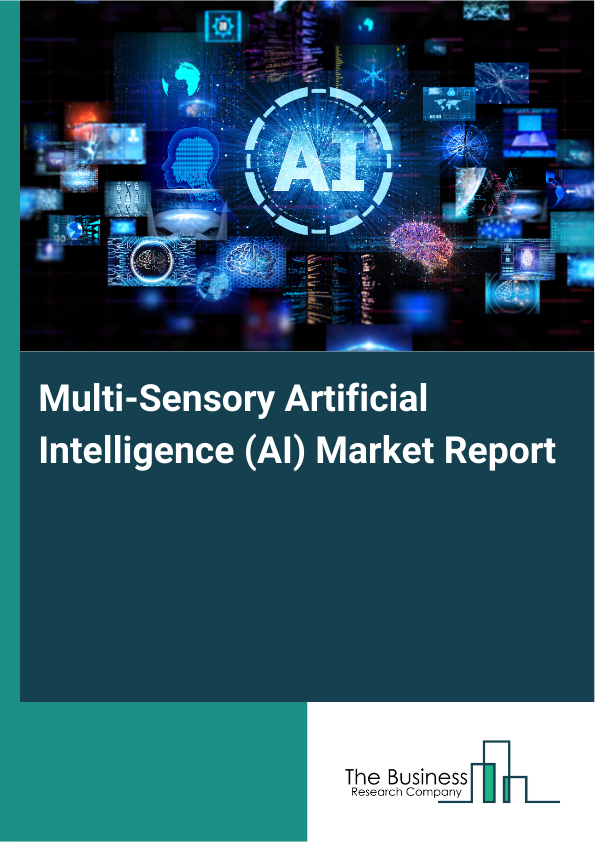 AI

Multi-Sensory Artificial Intelligence (AI) Market Report

The Business
Research Company