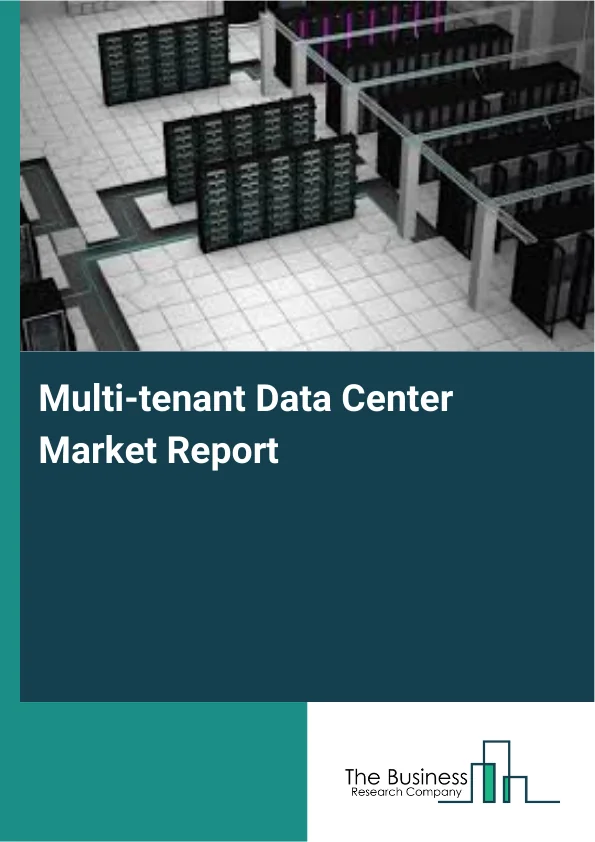 Multi-tenant Data Center Market Report

The Business
Research Company