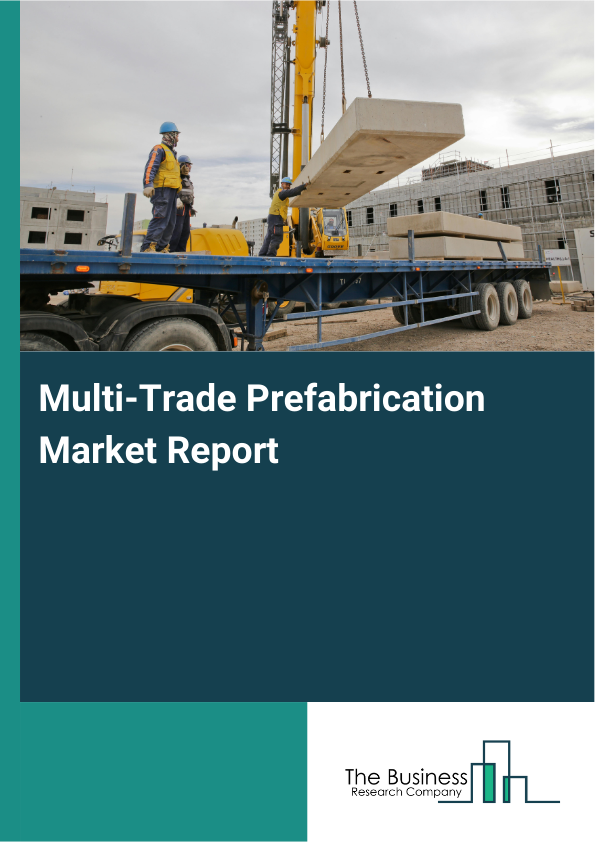 Multi-Trade Prefabrication Market Report

The Business
Research Company