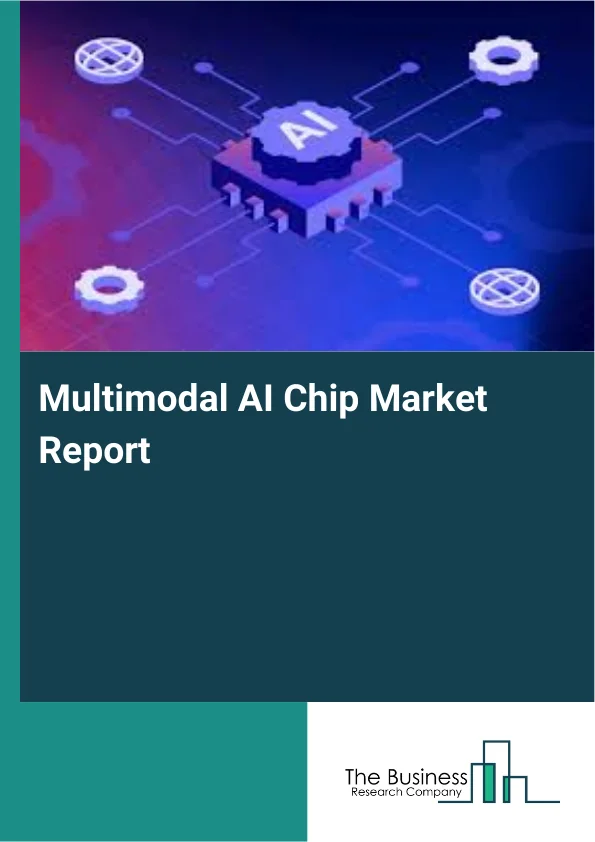 AI

Multimodal AI Chip Market Report

The Business
Research Company