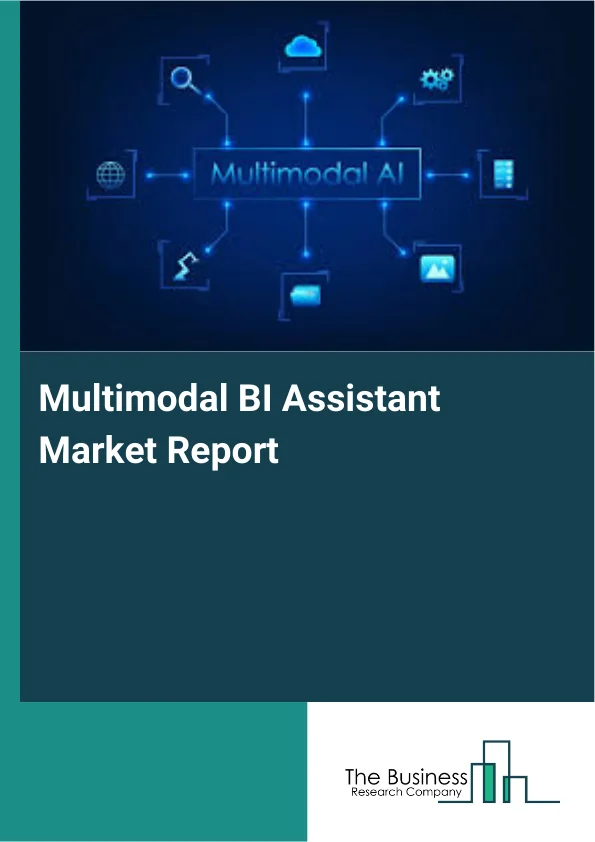 Multimodal AI

Multimodal BI Assistant Market Report

The Business Research Company