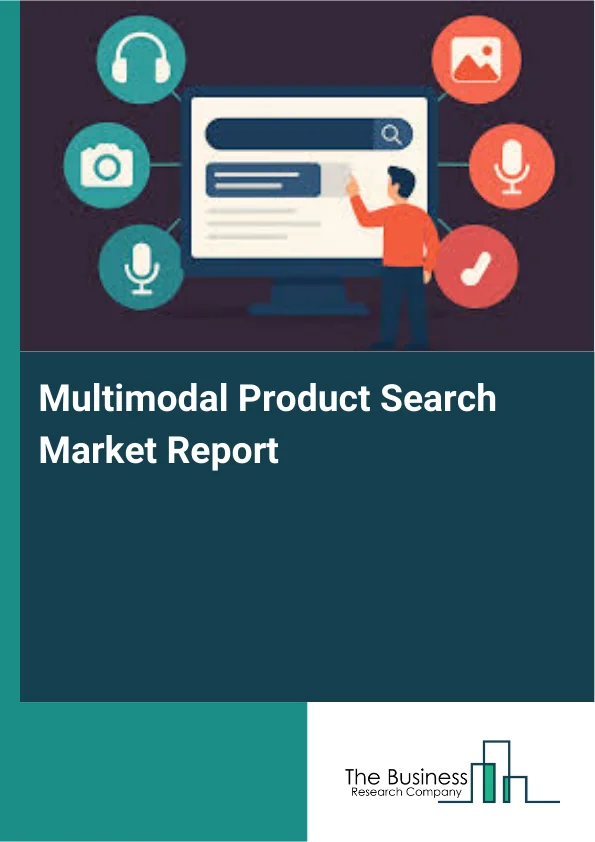 Multimodal Product Search Market Report

The Business
Research Company