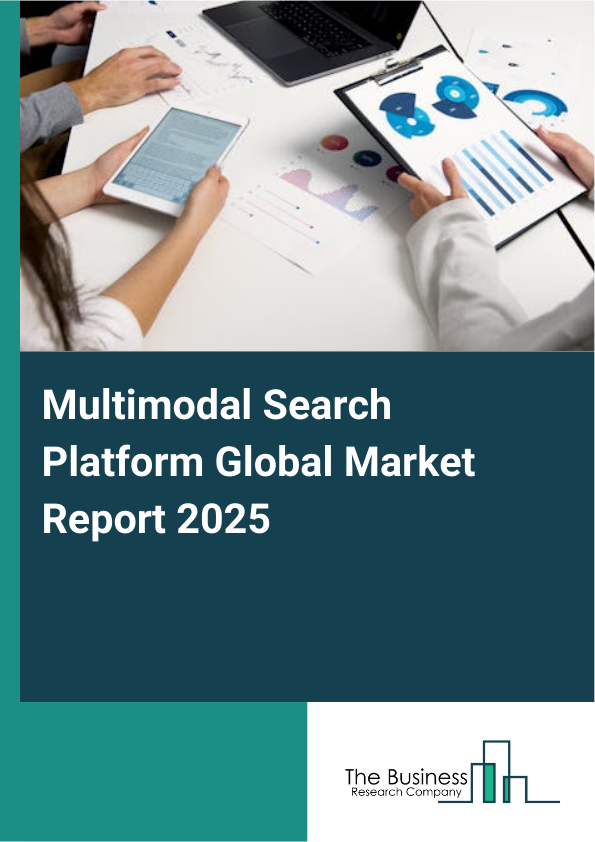 Multimodal Search Platform Global Market Report 2025

The Business
Research Company