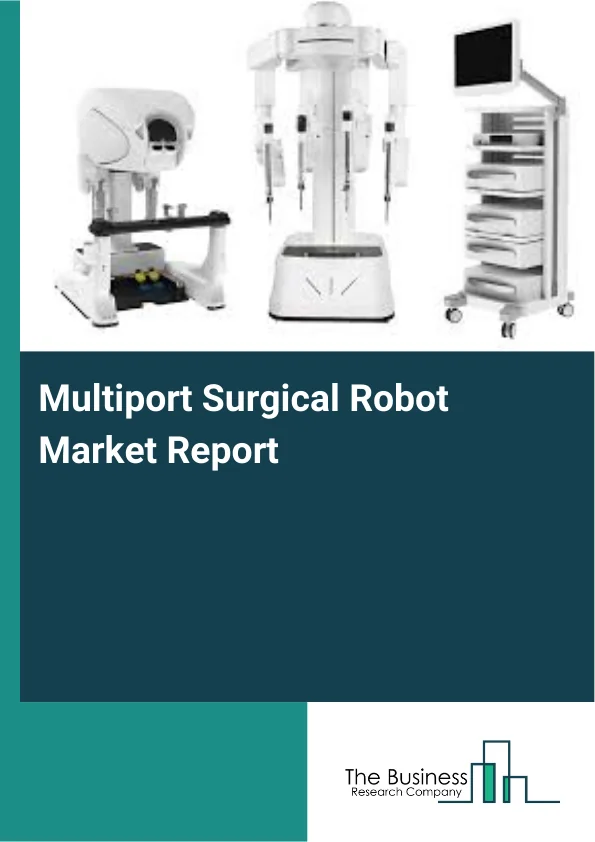 Multiport Surgical Robot Market Report

The Business
Research Company