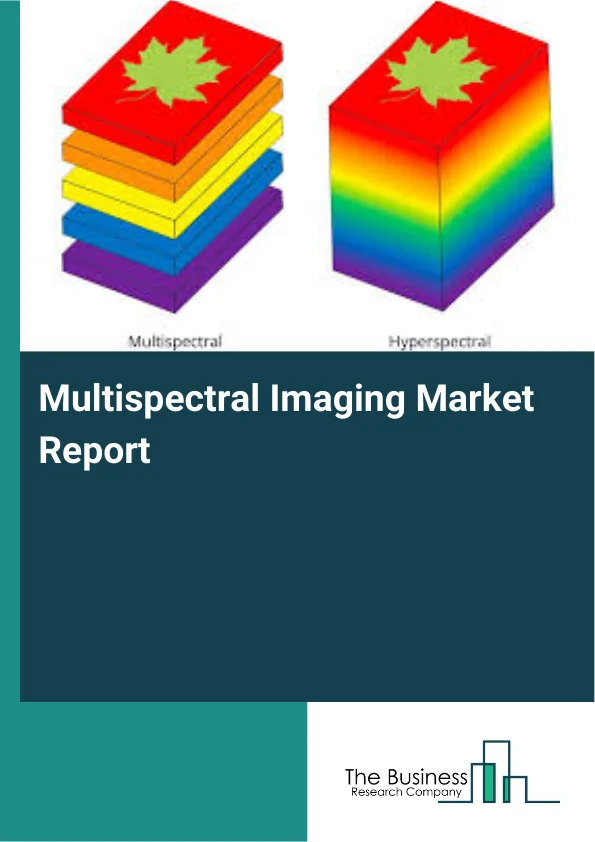 Multispectral

Hyperspectral

Multispectral Imaging Market Report

The Business
Research Company