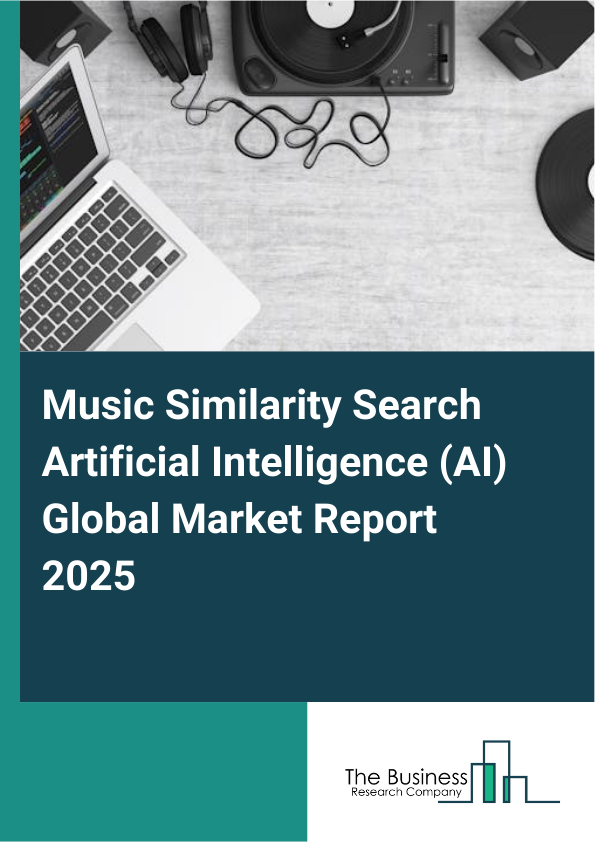 Music Similarity Search Artificial Intelligence (AI) Global Market Report 2025

The Business
Research Company