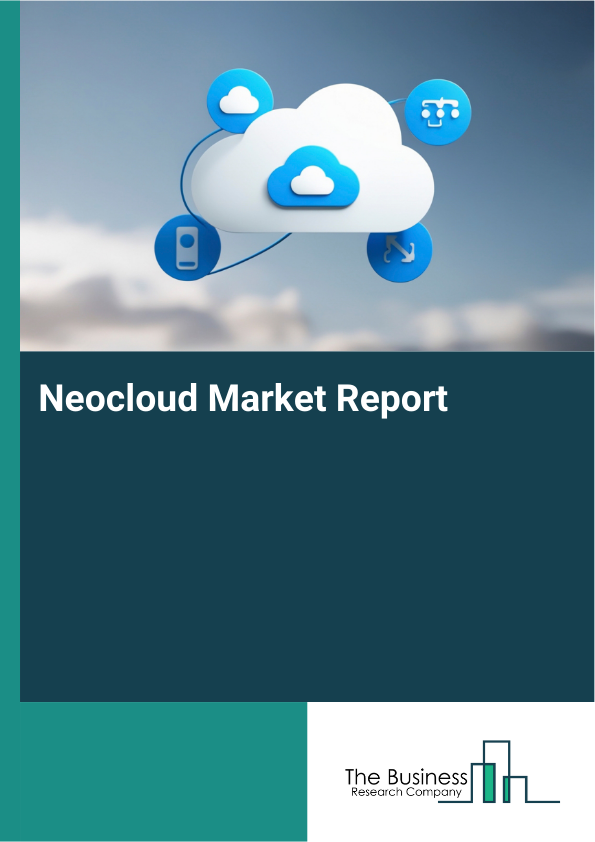 Neocloud Market Report

The Business
Research Company