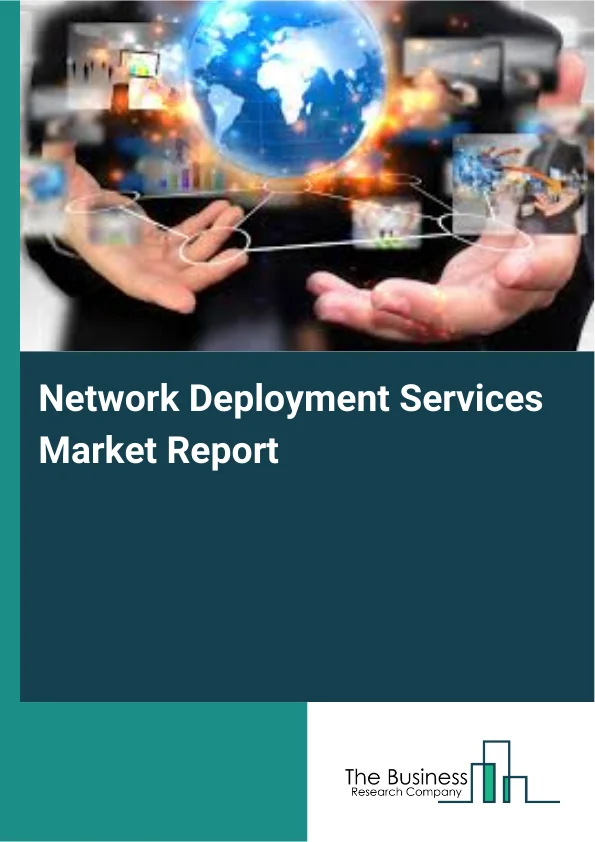 Network Deployment Services Market Report

The Business
Research Company