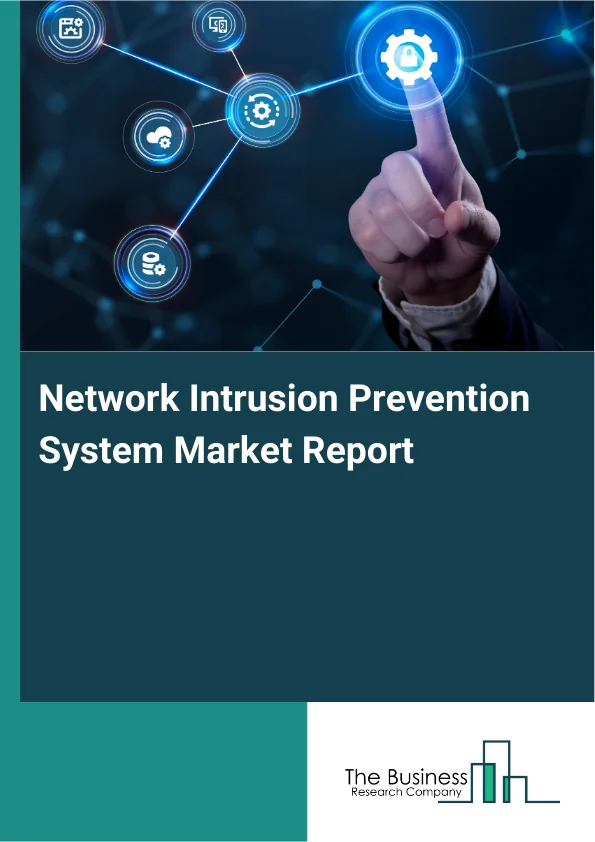 Network Intrusion Prevention System Market Report

The Business
Research Company