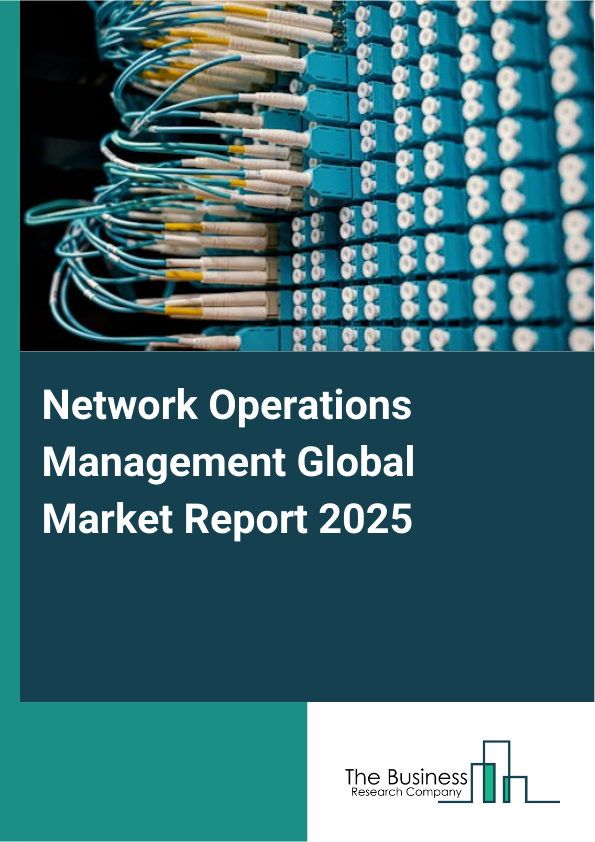 Network Operations Management Global Market Report 2025

The Business
Research Company