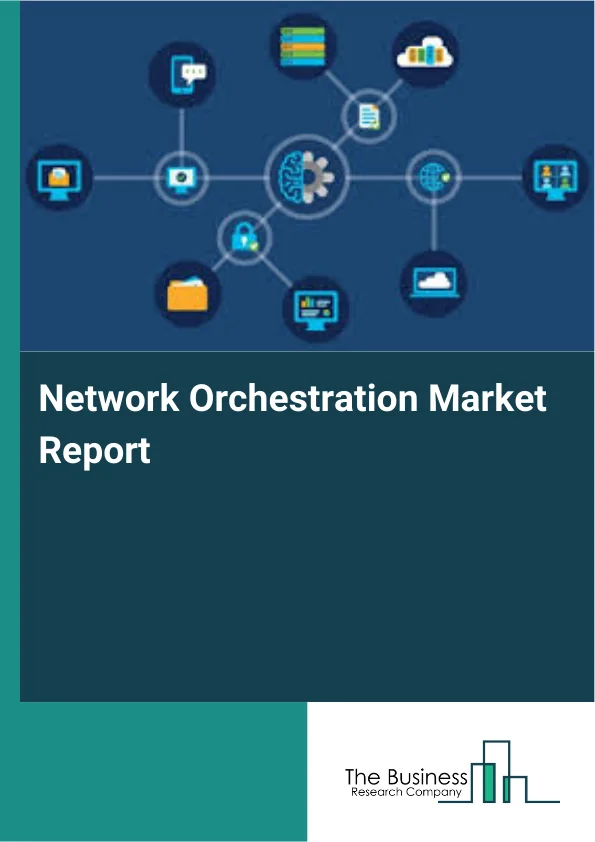 Network Orchestration Market Report

The Business
Research Company