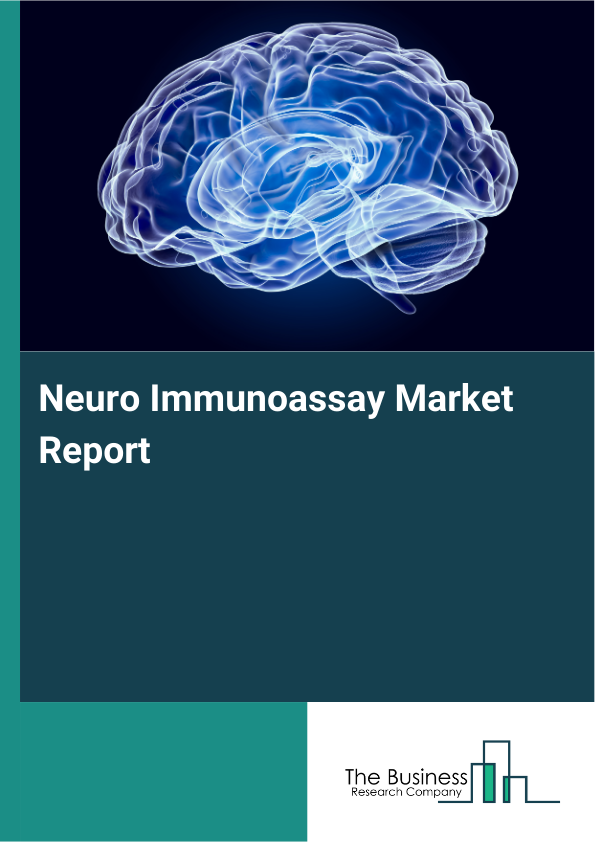 Neuro Immunoassay Market Report

The Business
Research Company