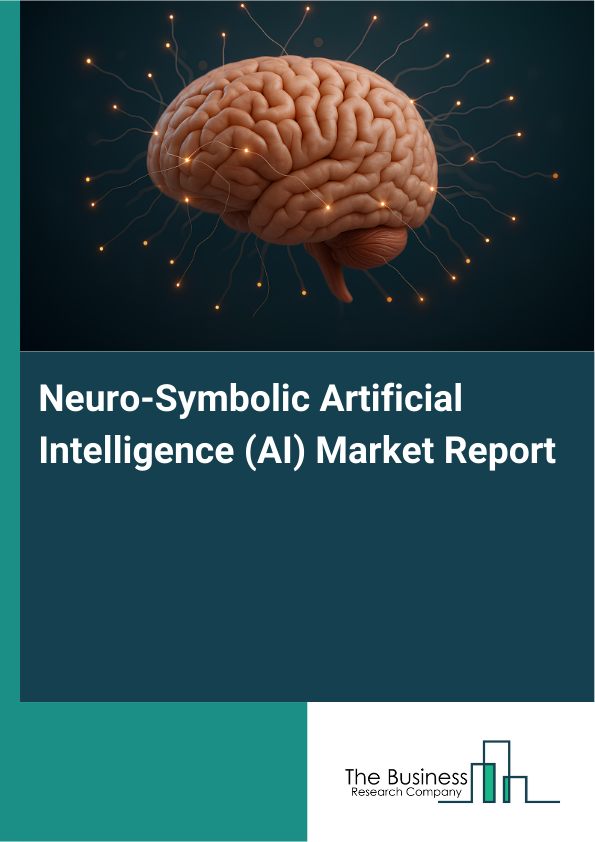 Neuro-Symbolic Artificial Intelligence (AI) Market Report

The Business
Research Company