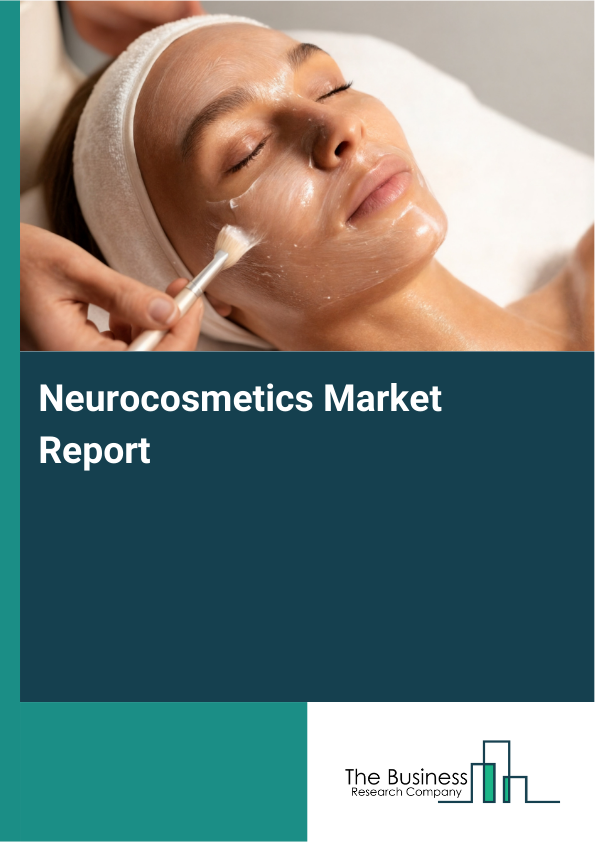 Neurocosmetics Market Report

The Business
Research Company