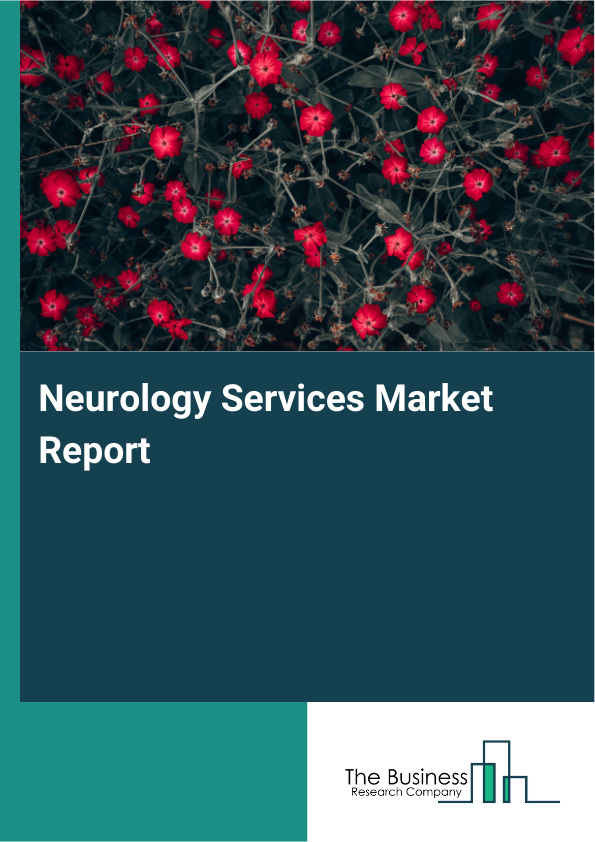 Neurology Services Market Report

The Business
Research Company