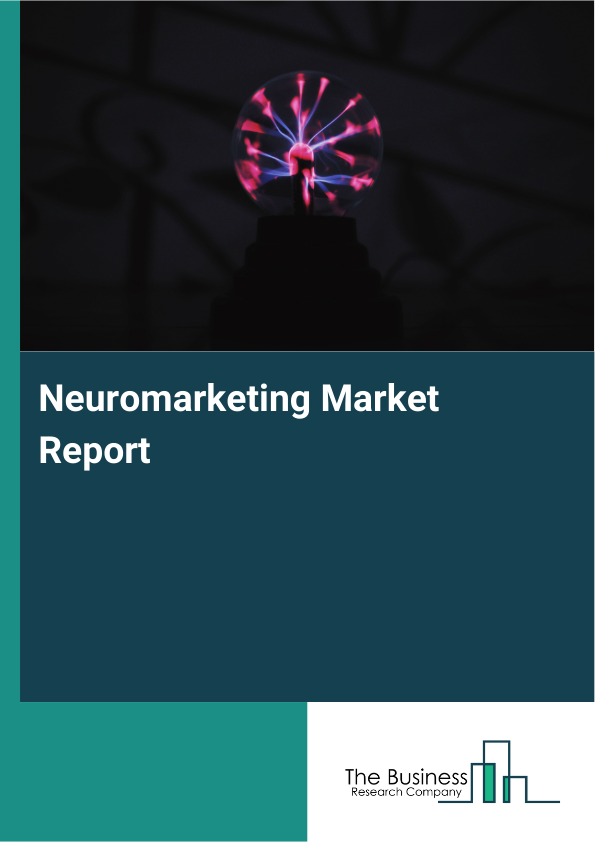 Neuromarketing Market Report

The Business
Research Company