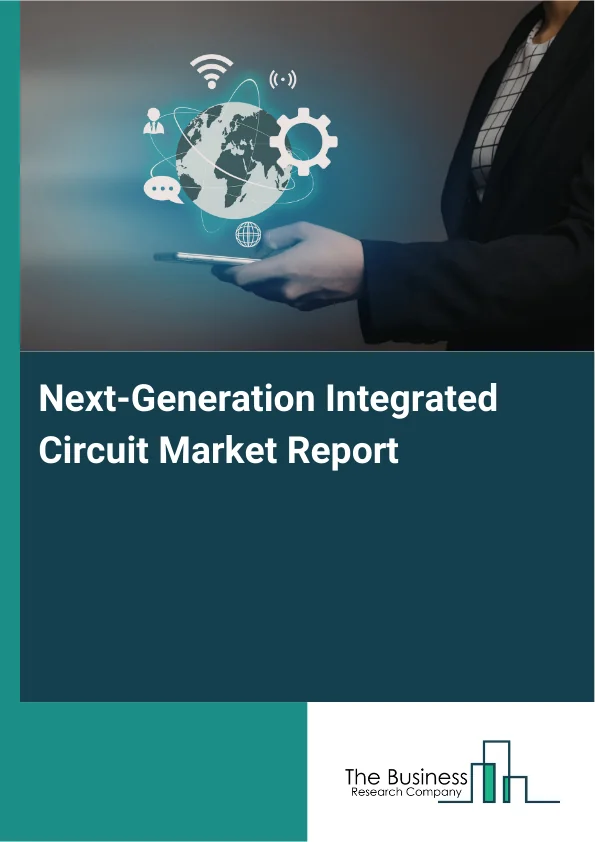 Next-Generation Integrated Circuit Market Report

The Business
Research Company