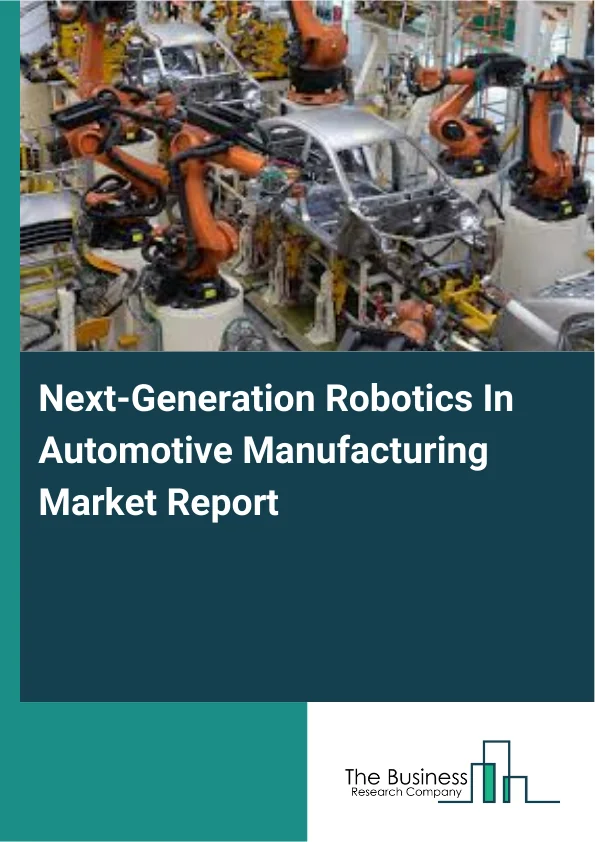 Next-Generation Robotics In Automotive Manufacturing Market Report

The Business
Research Company